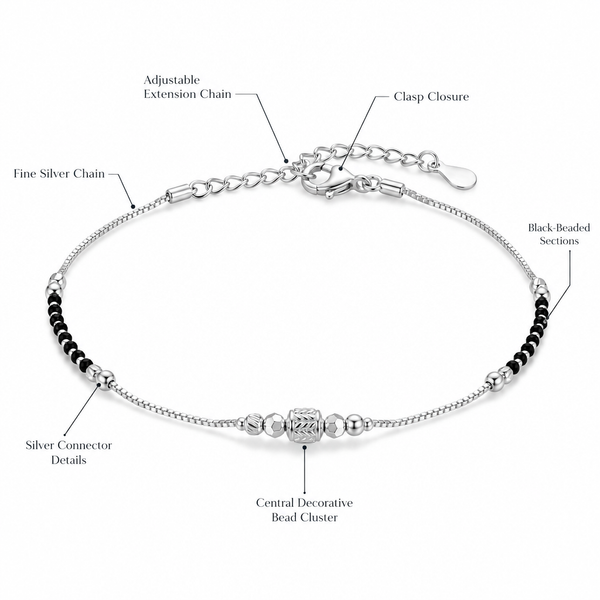 Adjustable Extension Chain

Clasp Closure

Fine Silver Chain

Black-Beaded Sections

Silver Connector Details

Central Decorative Bead Cluster